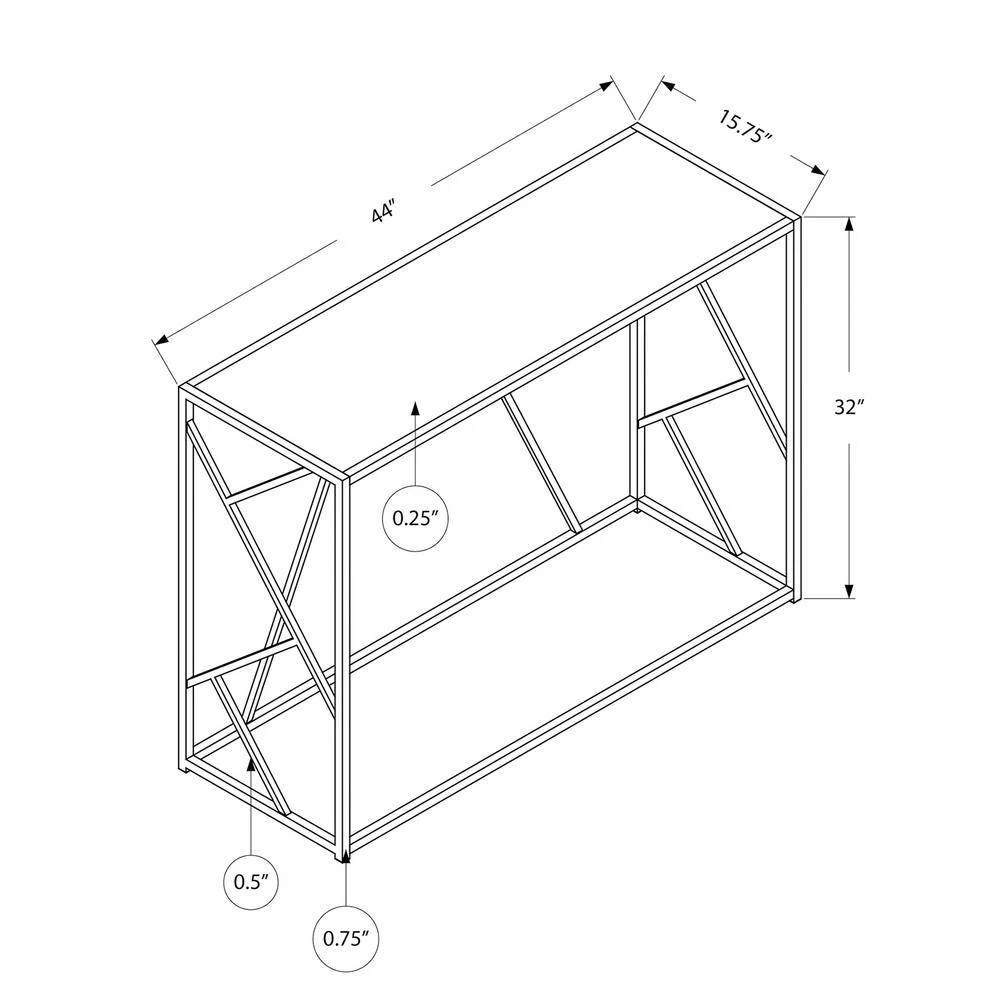 44"

15.75"

32"

0.25"

0.5"

0.75"