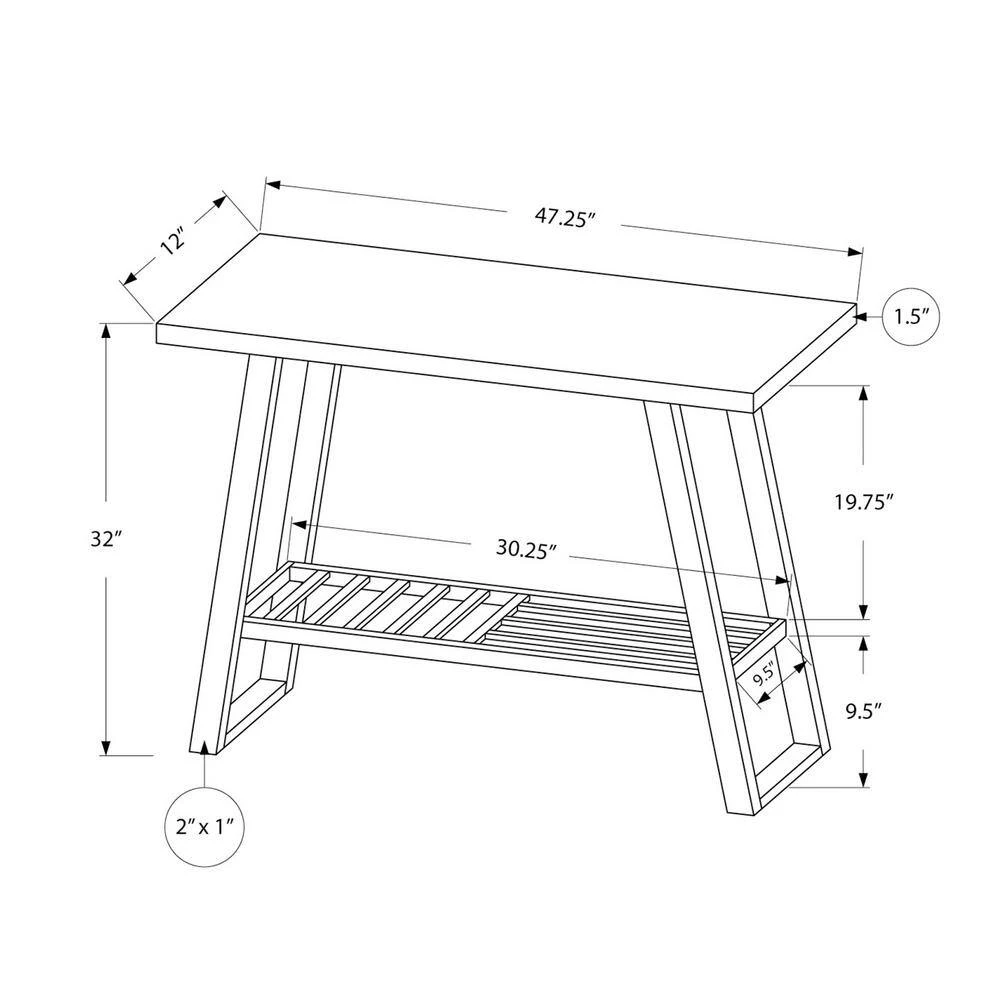 12″

47.25″

1.5″

32″

19.75″

30.25″

9.5″

9.5″

2″ x 1″